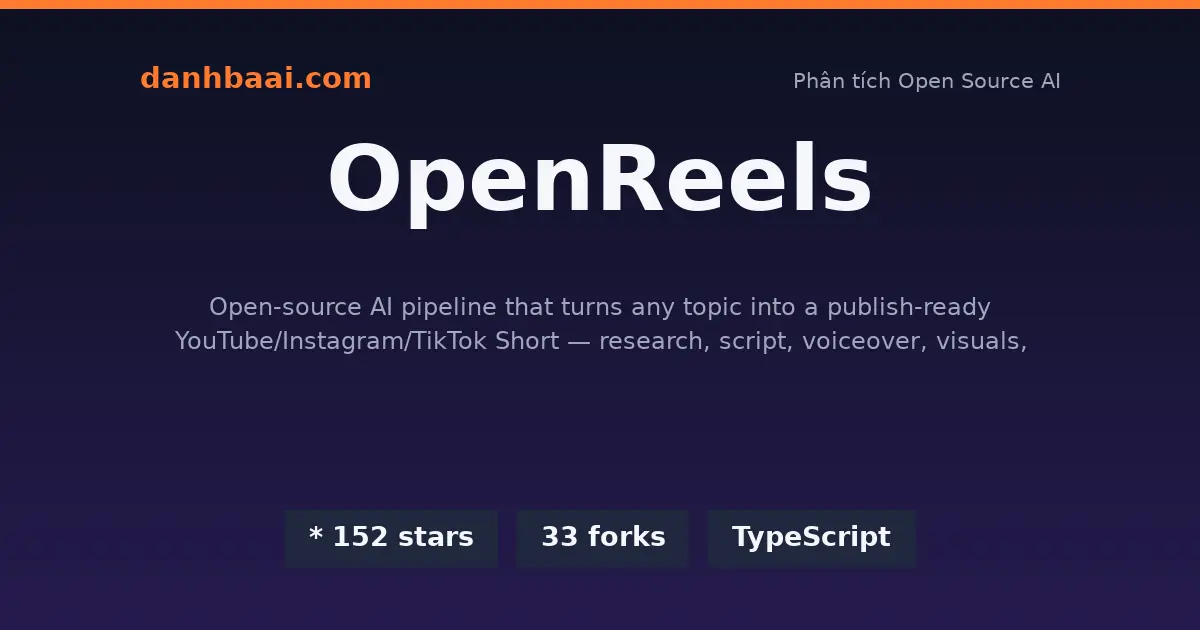 danhbaai.com

Phân tích Open Source AI

OpenReels

Open-source AI pipeline that turns any topic into a publish-ready YouTube/Instagram/TikTok Short — research, script, voiceover, visuals,

* 152 stars

33 forks

TypeScript