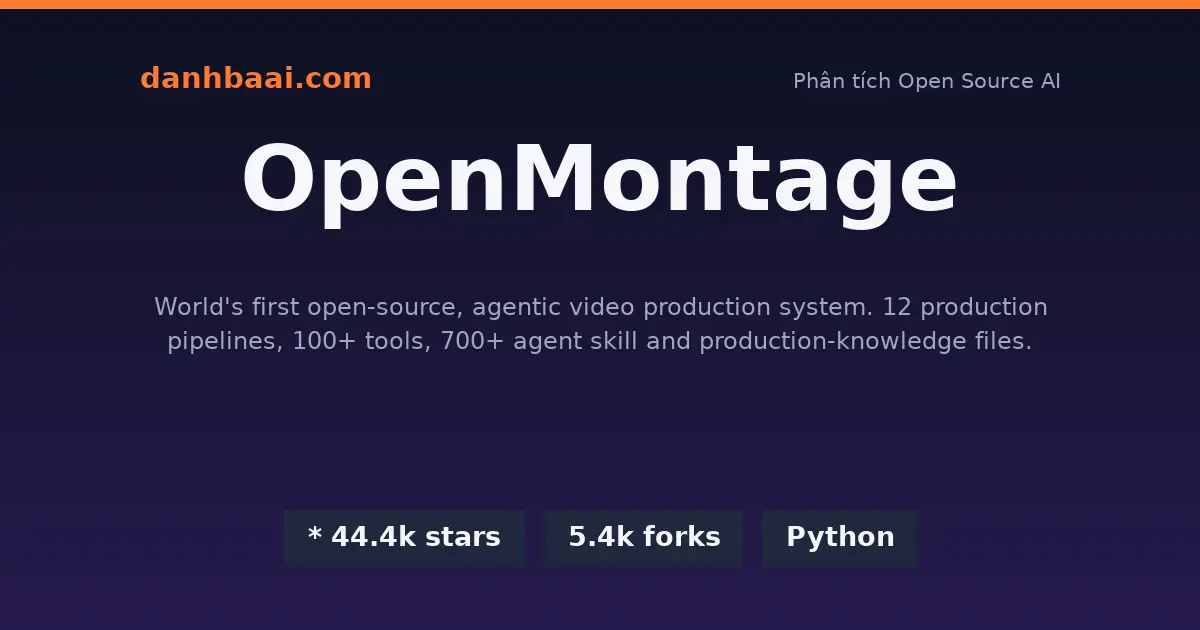 danhbaai.com

Phân tích Open Source AI

OpenMontage

World's first open-source, agentic video production system. 12 production pipelines, 100+ tools, 700+ agent skill and production-knowledge files.

* 44.4k stars

5.4k forks

Python